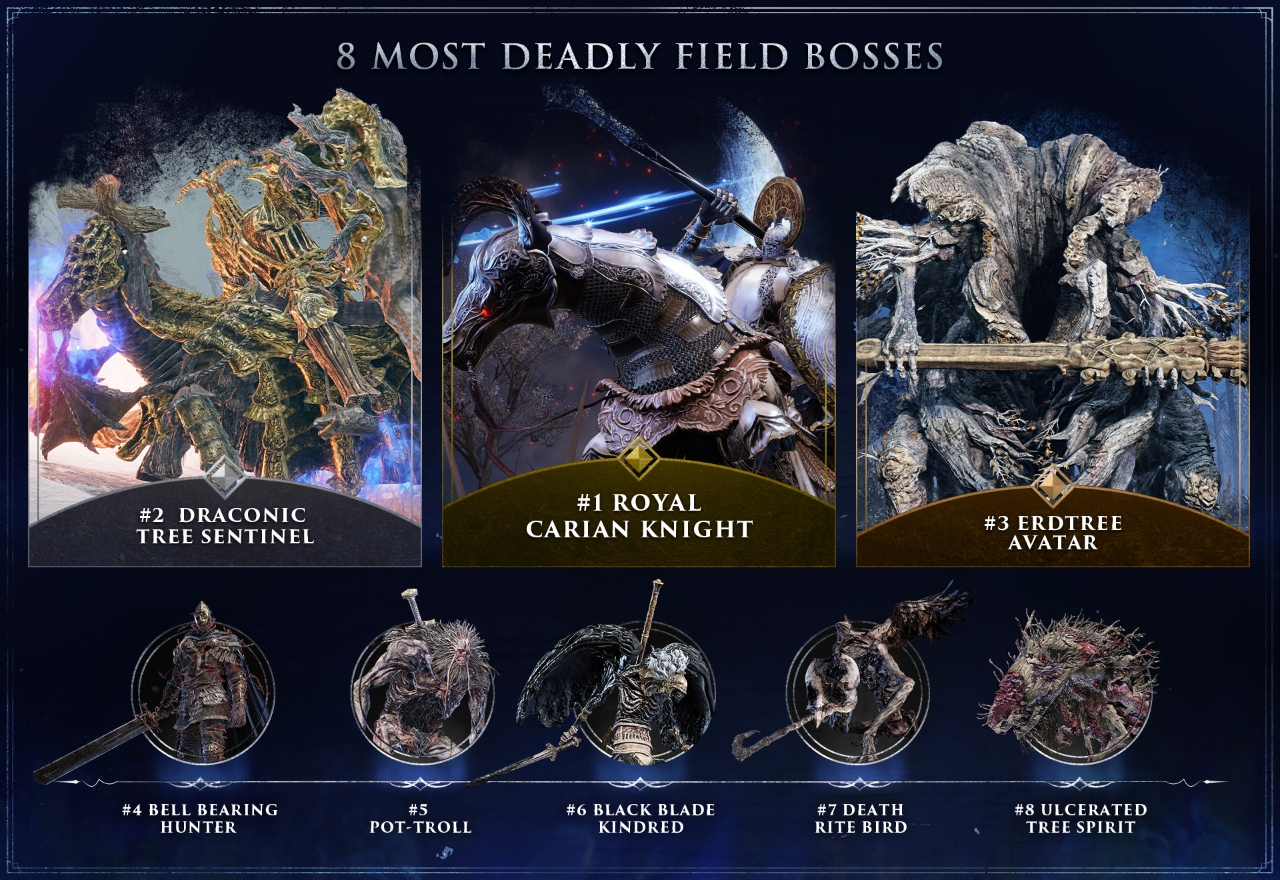 8 MOST DEADLY FIELD BOSSES

#2 DRACONIC TREE SENTINEL

#1 ROYAL CARIAN KNIGHT

#3 ERDTREE AVATAR

#4 BELL BEARING HUNTER

#5 POT-TROLL

#6 BLACK BLADE KINDRED

#7 DEATH RITE BIRD

#8 ULCERATED TREE SPIRIT